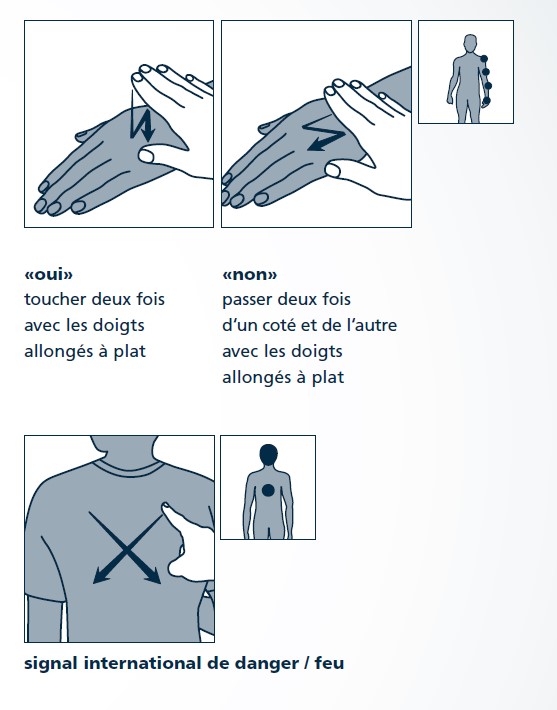 «oui»
toucher deux fois avec les doigts allongés à plat

«non»
passer deux fois d'un coté et de l'autre avec les doigts allongés à plat

signal international de danger / feu